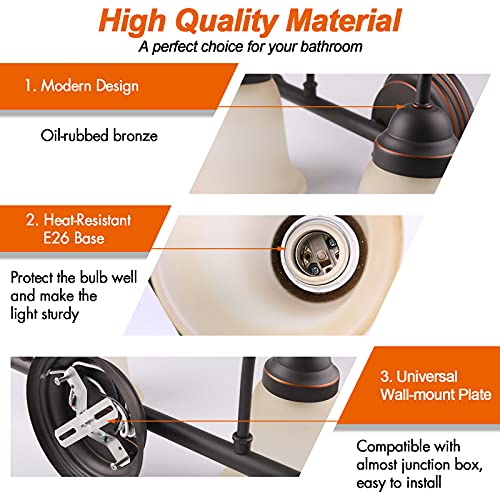 High Quality Material
A perfect choice for your bathroom

1. Modern Design

Oil-rubbed bronze

2. Heat-Resistant E26 Base

Protect the bulb well and make the light sturdy

3. Universal Wall-mount Plate

Compatible with almost junction box, easy to install