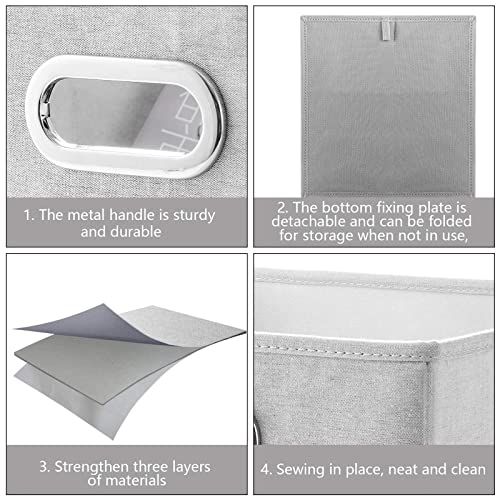 1. The metal handle is sturdy and durable

2. The bottom fixing plate is detachable and can be folded for storage when not in use,

3. Strengthen three layers of materials

4. Sewing in place, neat and clean