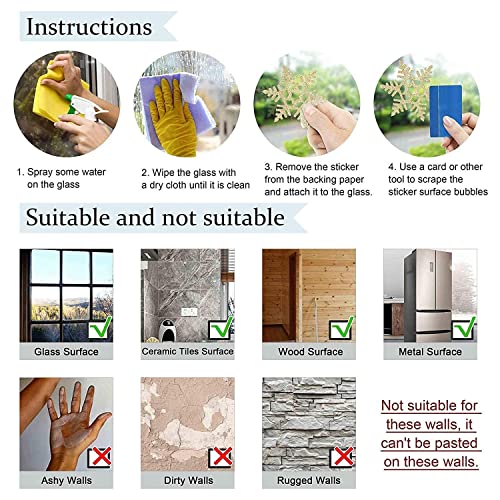 Instructions

1. Spray some water on the glass

2. Wipe the glass with a dry cloth until it is clean

3. Remove the sticker from the backing paper and attach it to the glass.

4. Use a card or other tool to scrape the sticker surface bubbles

Suitable and not suitable

Glass Surface

Ceramic Tiles Surface

Wood Surface

Metal Surface

Ashy Walls

Dirty Walls

Rugged Walls

Not suitable for these walls, it can't be pasted on these walls.