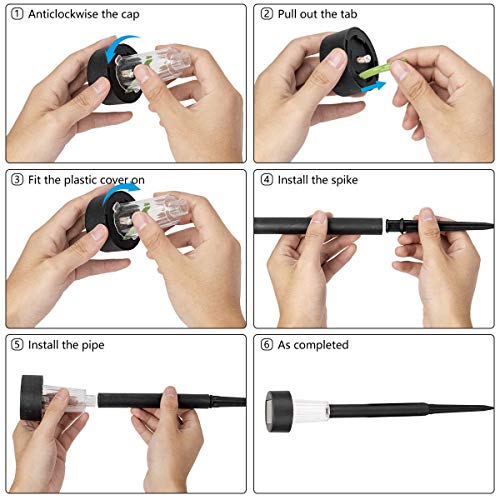 ① Anticlockwise the cap

② Pull out the tab

③ Fit the plastic cover on

④ Install the spike

⑤ Install the pipe

⑥ As completed