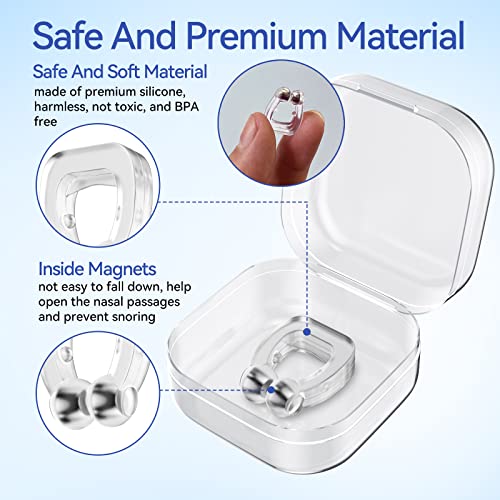 Safe And Premium Material

Safe And Soft Material
made of premium silicone, harmless, not toxic, and BPA free

Inside Magnets
not easy to fall down, help open the nasal passages and prevent snoring