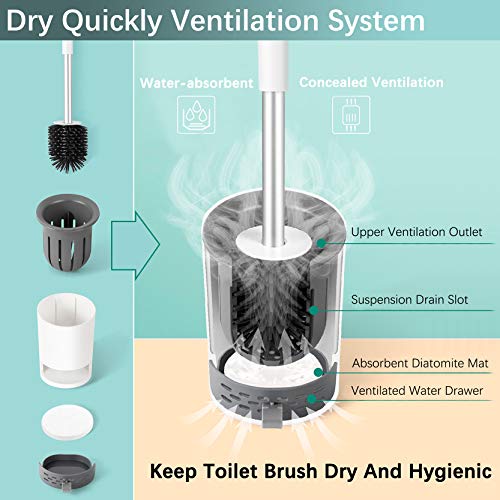 Dry Quickly Ventilation System

Water-absorbent

Concealed Ventilation

Upper Ventilation Outlet

Suspension Drain Slot

Absorbent Diatomite Mat

Ventilated Water Drawer

Keep Toilet Brush Dry And Hygienic