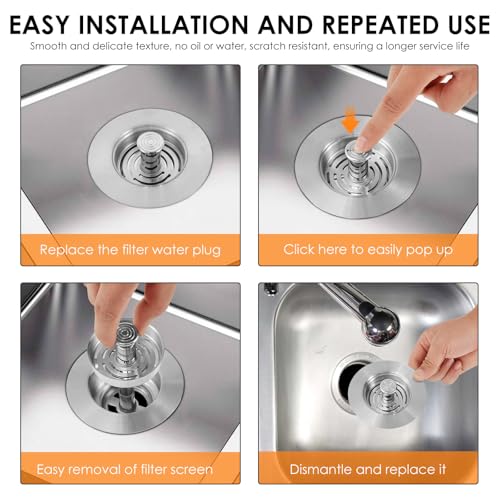 EASY INSTALLATION AND REPEATED USE

Smooth and delicate texture, no oil or water, scratch resistant, ensuring a longer service life

Replace the filter water plug

Click here to easily pop up

Easy removal of filter screen

Dismantle and replace it