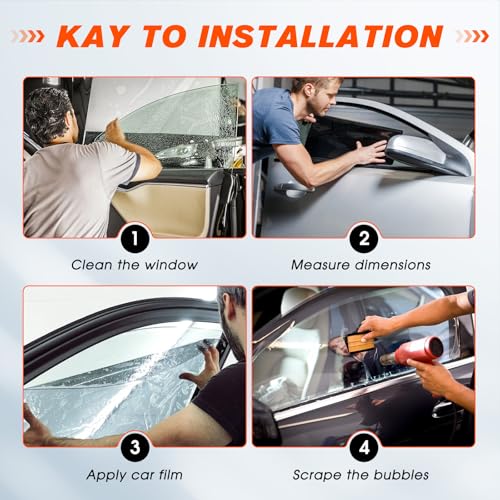 KAY TO INSTALLATION

1
Clean the window

2
Measure dimensions

3
Apply car film

4
Scrape the bubbles