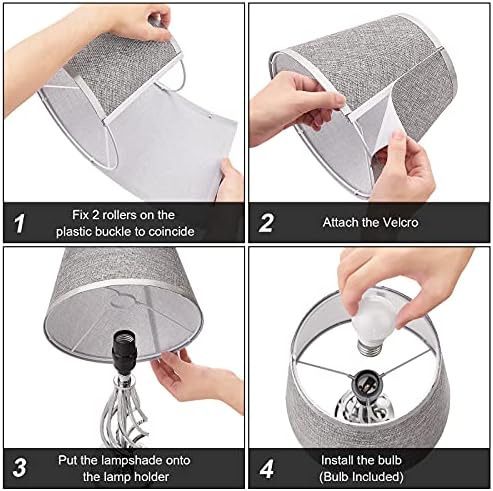 1
Fix 2 rollers on the plastic buckle to coincide

2
Attach the Velcro

3
Put the lampshade onto the lamp holder

4
Install the bulb
(Bulb Included)