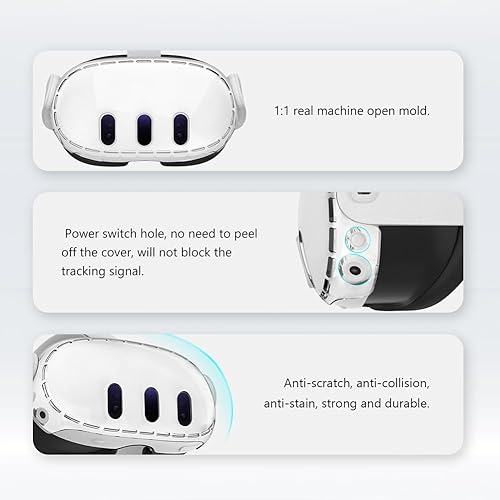 1:1 real machine open mold.

Power switch hole, no need to peel off the cover, will not block the tracking signal.

Anti-scratch, anti-collision, anti-stain, strong and durable.