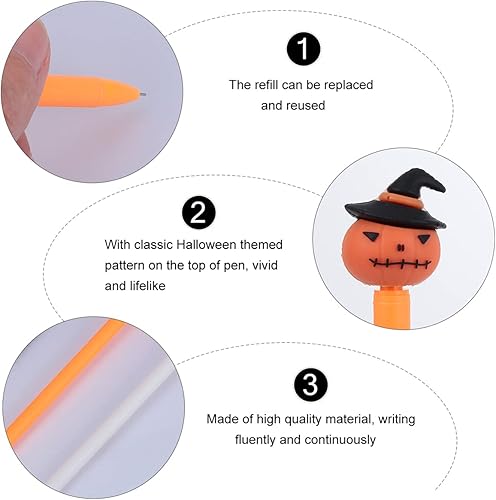 1

The refill can be replaced and reused

2

With classic Halloween themed pattern on the top of pen, vivid and lifelike

3

Made of high quality material, writing fluently and continuously