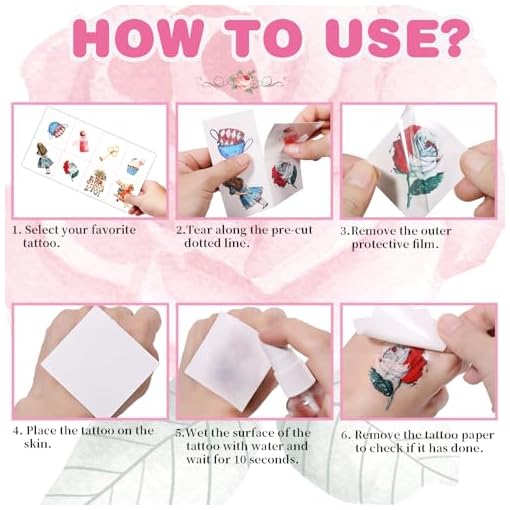 HOW TO USE?

1. Select your favorite tattoo.

2.Tear along the pre-cut dotted line.

3.Remove the outer protective film.

4. Place the tattoo on the skin.

5.Wet the surface of the tattoo with water and wait for 10 seconds.

6. Remove the tattoo paper to check if it has done.