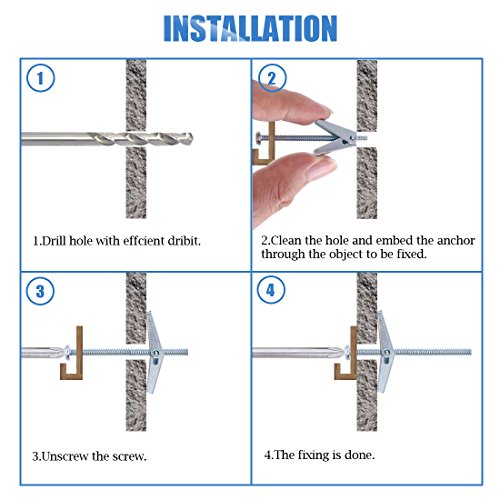 INSTALLATION

1

1.Drill hole with effcient dribit.

2

2.Clean the hole and embed the anchor through the object to be fixed.

3

3.Unscrew the screw.

4

4.The fixing is done.