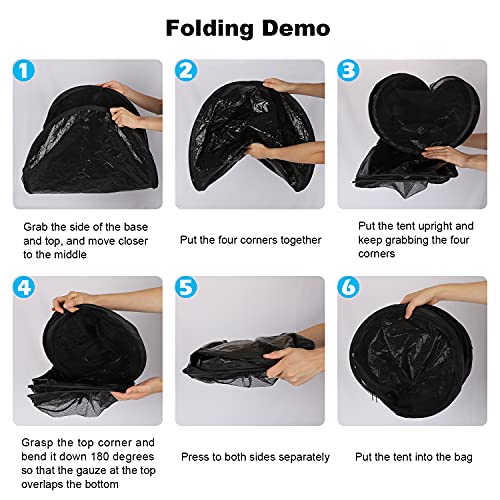 Folding Demo

1

Grab the side of the base and top, and move closer to the middle

2

Put the four corners together

3

Put the tent upright and keep grabbing the four corners

4

Grasp the top corner and bend it down 180 degrees so that the gauze at the top overlaps the bottom

5

Press to both sides separately

6

Put the tent into the bag