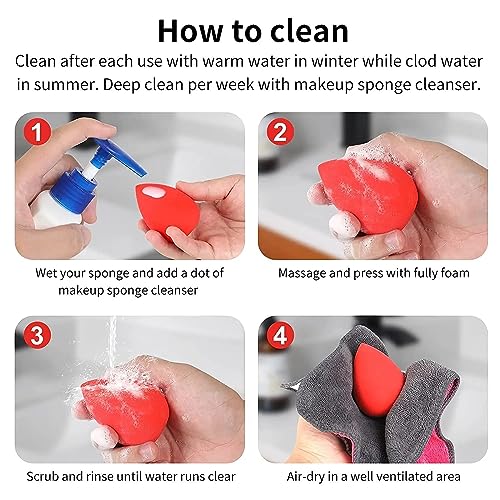 How to clean

Clean after each use with warm water in winter while clod water in summer. Deep clean per week with makeup sponge cleanser.

1

Wet your sponge and add a dot of makeup sponge cleanser

2

Massage and press with fully foam

3

Scrub and rinse until water runs clear

4

Air-dry in a well ventilated area