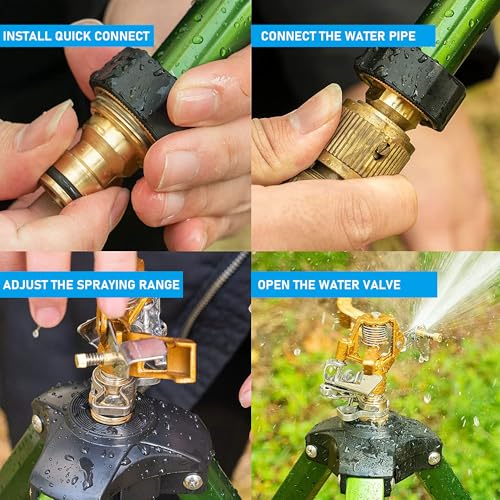 INSTALL QUICK CONNECT

CONNECT THE WATER PIPE

ADJUST THE SPRAYING RANGE

OPEN THE WATER VALVE