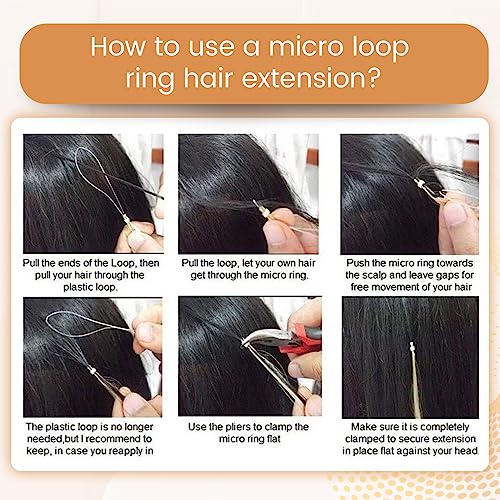 How to use a micro loop ring hair extension?

Pull the ends of the Loop, then pull your hair through the plastic loop.

Pull the loop, let your own hair get through the micro ring.

Push the micro ring towards the scalp and leave gaps for free movement of your hair

The plastic loop is no longer needed,but I recommend to keep, in case you reapply in

Use the pliers to clamp the micro ring flat

Make sure it is completely clamped to secure extension in place flat against your head.