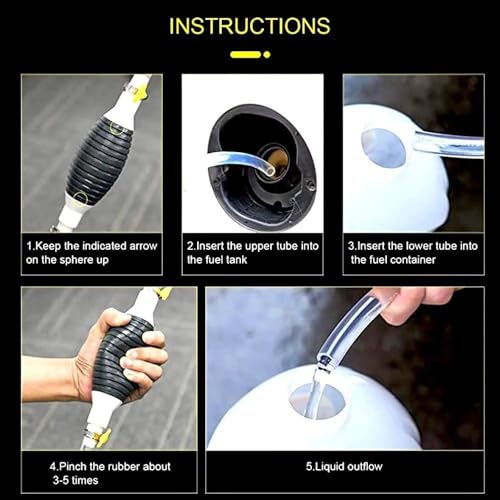 INSTRUCTIONS

1.Keep the indicated arrow on the sphere up

2.Insert the upper tube into the fuel tank

3.Insert the lower tube into the fuel container

4.Pinch the rubber about 3-5 times

5.Liquid outflow