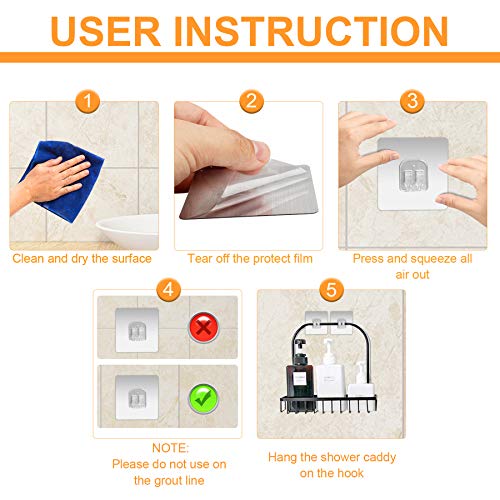 USER INSTRUCTION

1

Clean and dry the surface

2

Tear off the protect film

3

Press and squeeze all air out

4

NOTE:
Please do not use on the grout line

5

Hang the shower caddy on the hook