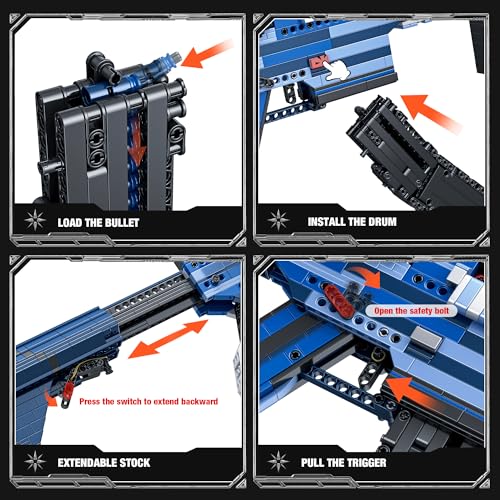 LOAD THE BULLET

INSTALL THE DRUM

Press the switch to extend backward

EXTENDABLE STOCK

Open the safety bolt

PULL THE TRIGGER