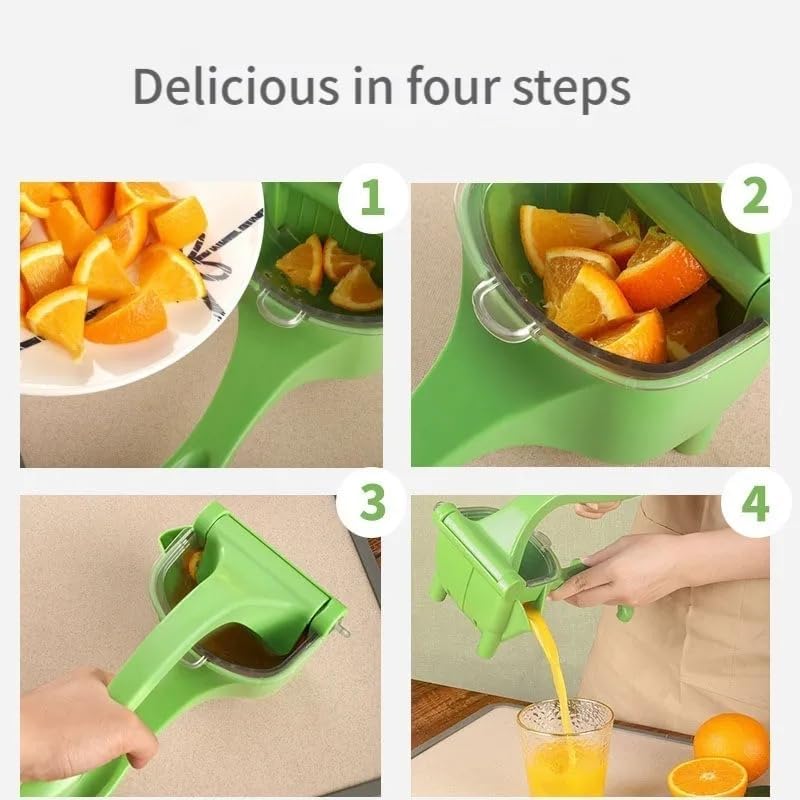 Delicious in four steps

1

2

3

4