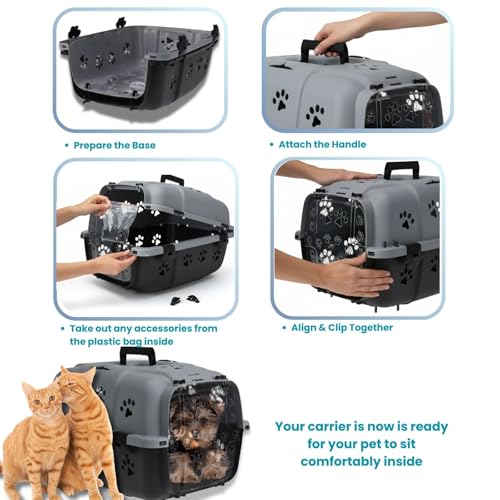 • Prepare the Base

• Attach the Handle

• Take out any accessories from the plastic bag inside

• Align & Clip Together

Your carrier is now is ready for your pet to sit comfortably inside