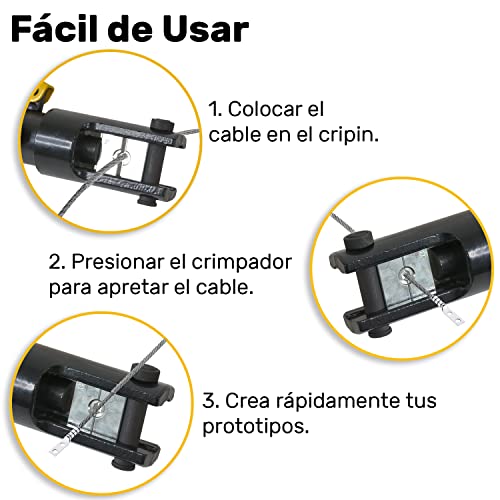 Fácil de Usar

1. Colocar el cable en el cripin.

2. Presionar el crimpador para apretar el cable.

3. Crea rápidamente tus prototipos.