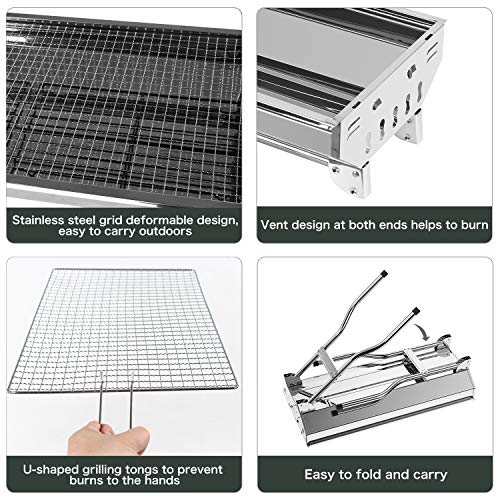 Stainless steel grid deformable design, easy to carry outdoors

Vent design at both ends helps to burn

U-shaped grilling tongs to prevent burns to the hands

Easy to fold and carry