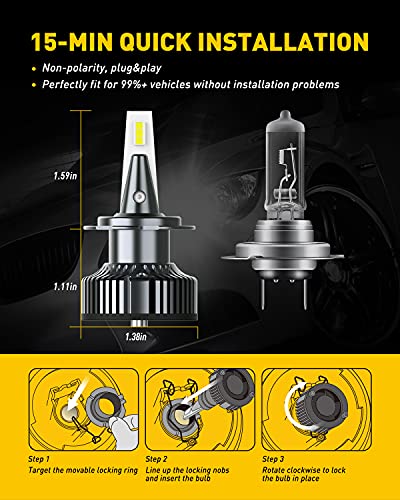 15-MIN QUICK INSTALLATION

• Non-polarity, plug&play
• Perfectly fit for 99%+ vehicles without installation problems

1.59in

1.11in

1.38in

Step 1
Target the movable locking ring

Step 2
Line up the locking nobs and insert the bulb

Step 3
Rotate clockwise to lock the bulb in place