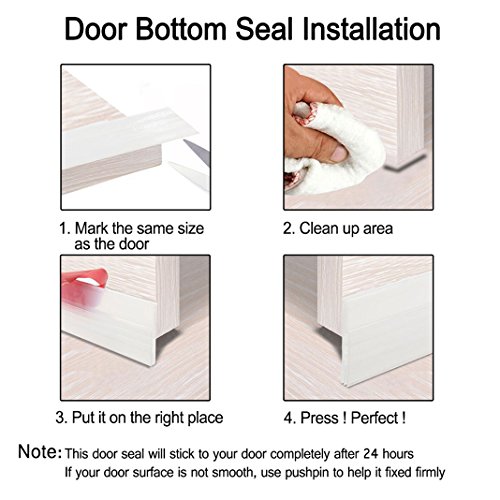 Door Bottom Seal Installation

1. Mark the same size as the door

2. Clean up area

3. Put it on the right place

4. Press ! Perfect !

Note: This door seal will stick to your door completely after 24 hours
If your door surface is not smooth, use pushpin to help it fixed firmly