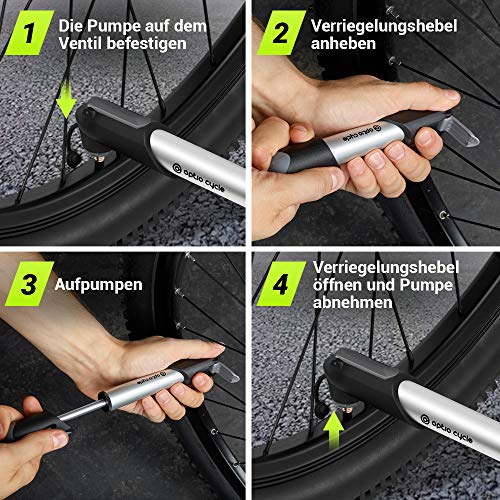 1 Die Pumpe auf dem Ventil befestigen

optio cycle

2 Verriegelungshebel anheben

optio cycle

3 Aufpumpen

optio cycle

4 Verriegelungshebel öffnen und Pumpe abnehmen

optio cycle