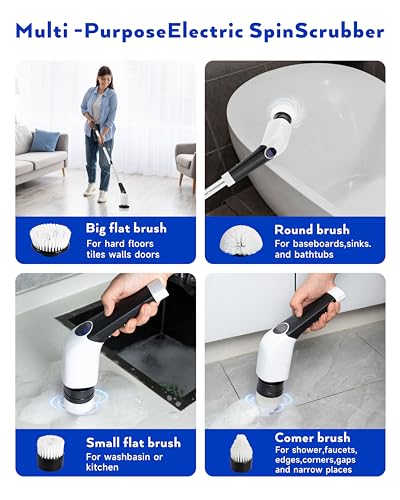 Multi -PurposeElectric SpinScrubber

Big flat brush
For hard floors tiles walls doors

Round brush
For baseboards,sinks. and bathtubs

Small flat brush
For washbasin or kitchen

Comer brush
For shower,faucets, edges,corners,gaps and narrow places