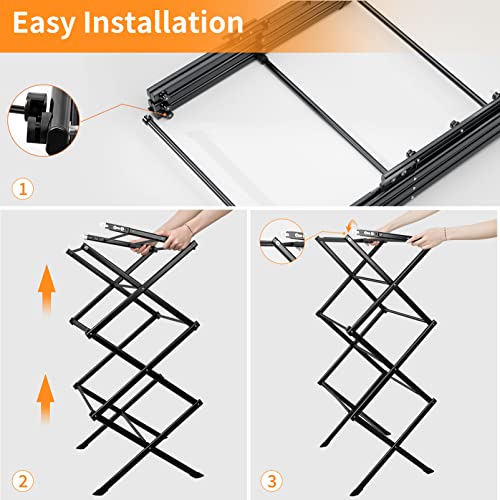 Easy Installation

1

2

3