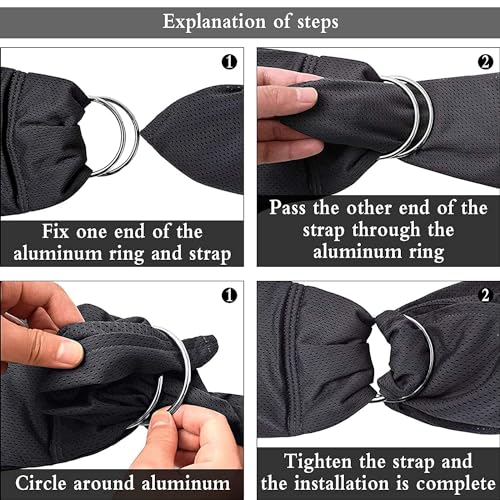 Explanation of steps

1

Fix one end of the aluminum ring and strap

2

Pass the other end of the strap through the aluminum ring

1

Circle around aluminum

2

Tighten the strap and the installation is complete