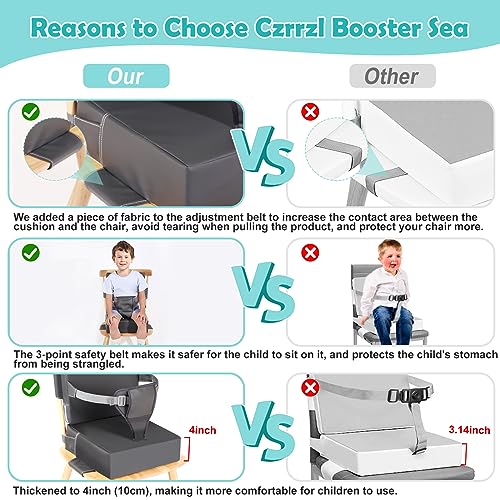 Reasons to Choose Czrrzl Booster Sea

Our

Other

VS

We added a piece of fabric to the adjustment belt to increase the contact area between the cushion and the chair, avoid tearing when pulling the product, and protect your chair more.

VS

The 3-point safety belt makes it safer for the child to sit on it, and protects the child's stomach from being strangled.

4inch

VS

3.14inch

Thickened to 4inch (10cm), making it more comfortable for children to use.