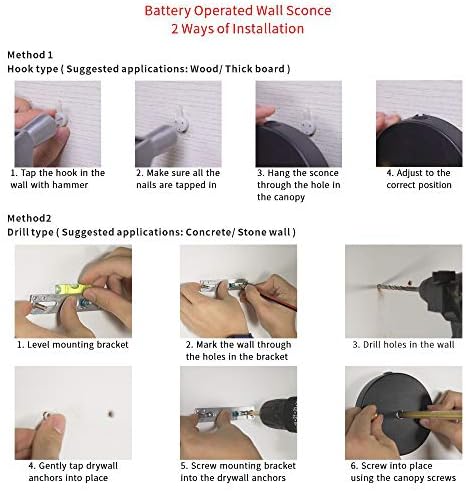 Battery Operated Wall Sconce
2 Ways of Installation

Method 1
Hook type ( Suggested applications: Wood/ Thick board )

1. Tap the hook in the wall with hammer

2. Make sure all the nails are tapped in

3. Hang the sconce through the hole in the canopy

4. Adjust to the correct position

Method2
Drill type ( Suggested applications: Concrete/ Stone wall )

1. Level mounting bracket

2. Mark the wall through the holes in the bracket

3. Drill holes in the wall

4. Gently tap drywall anchors into place

5. Screw mounting bracket into the drywall anchors

6. Screw into place using the canopy screws