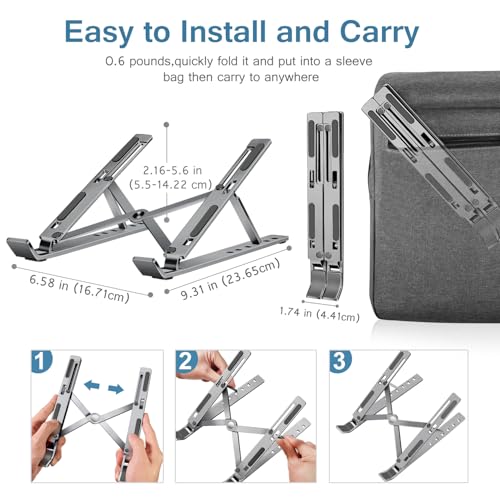 Easy to Install and Carry

0.6 pounds,quickly fold it and put into a sleeve bag then carry to anywhere

2.16-5.6 in (5.5-14.22 cm)

6.58 in (16.71cm)

9.31 in (23.65cm)

1.74 in (4.41cm)

1

2

3