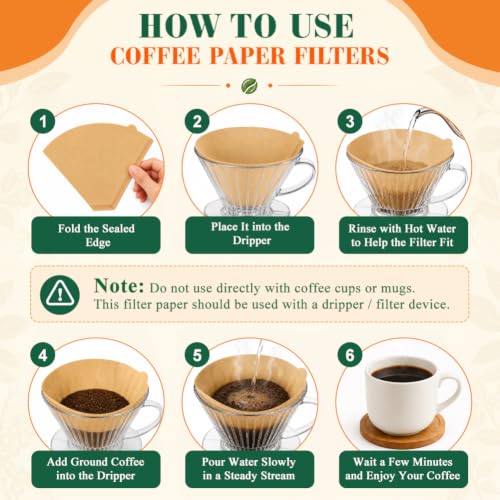 HOW TO USE
COFFEE PAPER FILTERS

1
Fold the Sealed Edge

2
Place It into the Dripper

3
Rinse with Hot Water to Help the Filter Fit

Note: Do not use directly with coffee cups or mugs. This filter paper should be used with a dripper / filter device.

4
Add Ground Coffee into the Dripper

5
Pour Water Slowly in a Steady Stream

6
Wait a Few Minutes and Enjoy Your Coffee