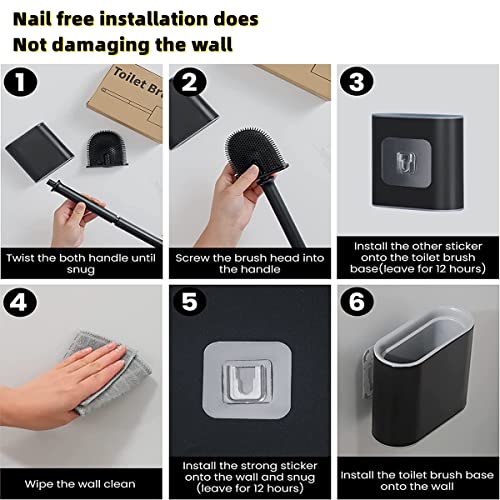 Nail free installation does
Not damaging the wall

1

Toilet Br

Twist the both handle until snug

2

Screw the brush head into the handle

3

Install the other sticker onto the toilet brush base(leave for 12 hours)

4

Wipe the wall clean

5

Install the strong sticker onto the wall and snug (leave for 12 hours)

6

Install the toilet brush base onto the wall