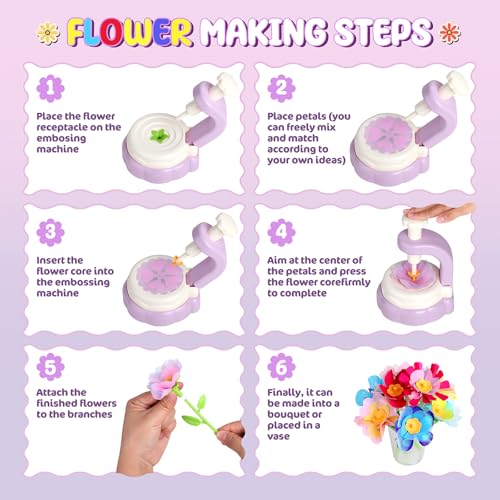 FLOWER MAKING STEPS

1
Place the flower receptacle on the embosing machine

2
Place petals (you can freely mix and match according to your own ideas)

3
Insert the flower core into the embossing machine

4
Aim at the center of the petals and press the flower corefirmly to complete

5
Attach the finished flowers to the branches

6
Finally, it can be made into a bouquet or placed in a vase