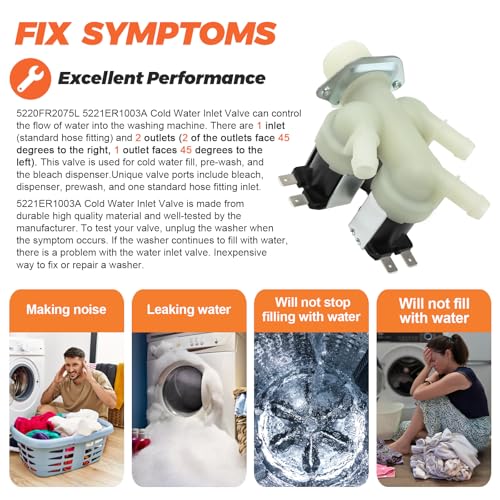 FIX SYMPTOMS

Excellent Performance

5220FR2075L 5221ER1003A Cold Water Inlet Valve can control the flow of water into the washing machine. There are 1 inlet (standard hose fitting) and 2 outlets (2 of the outlets face 45 degrees to the right, 1 outlet faces 45 degrees to the left). This valve is used for cold water fill, pre-wash, and the bleach dispenser.Unique valve ports include bleach, dispenser, prewash, and one standard hose fitting inlet.

5221ER1003A Cold Water Inlet Valve is made from durable high quality material and well-tested by the manufacturer. To test your valve, unplug the washer when the symptom occurs. If the washer continues to fill with water, there is a problem with the water inlet valve. Inexpensive way to fix or repair a washer.

Making noise

Leaking water

Will not stop filling with water

Will not fill with water