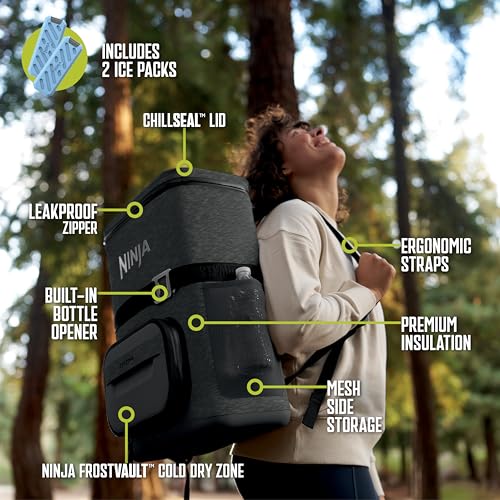 INCLUDES 2 ICE PACKS

CHILLSEAL™ LID

LEAKPROOF ZIPPER

NINJA

ERGONOMIC STRAPS

BUILT-IN BOTTLE OPENER

PREMIUM INSULATION

MESH SIDE STORAGE

NINJA FROSTVAULT™ COLD DRY ZONE