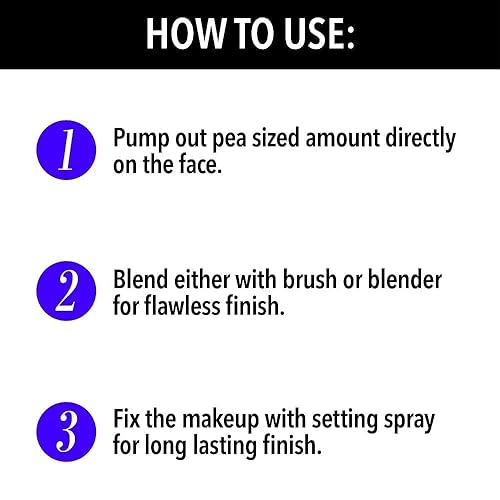 HOW TO USE:

1 Pump out pea sized amount directly on the face.

2 Blend either with brush or blender for flawless finish.

3 Fix the makeup with setting spray for long lasting finish.