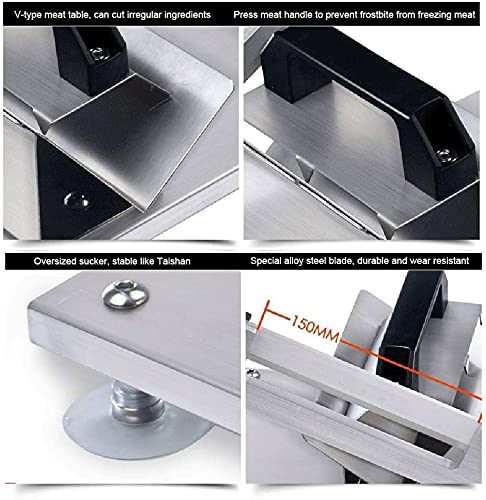 V-type meat table, can cut irregular ingredients

Press meat handle to prevent frostbite from freezing meat

Oversized sucker, stable like Taishan

Special alloy steel blade, durable and wear resistant

150MM