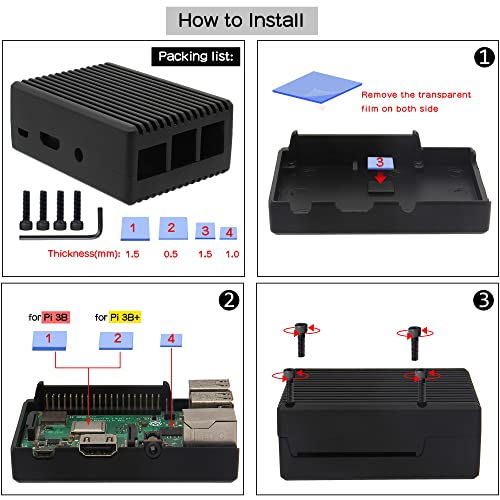 How to Install

Packing list:

1 2 3 4

Thickness(mm): 1.5 0.5 1.5 1.0

1

Remove the transparent film on both side

3

2

for Pi 3B for Pi 3B+

1 2 4

3