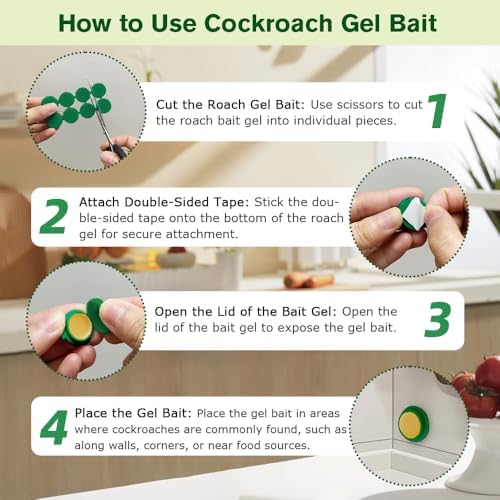 How to Use Cockroach Gel Bait

Cut the Roach Gel Bait: Use scissors to cut the roach bait gel into individual pieces.

1

2

Attach Double-Sided Tape: Stick the double-sided tape onto the bottom of the roach gel for secure attachment.

Open the Lid of the Bait Gel: Open the lid of the bait gel to expose the gel bait.

3

4

Place the Gel Bait: Place the gel bait in areas where cockroaches are commonly found, such as along walls, corners, or near food sources.