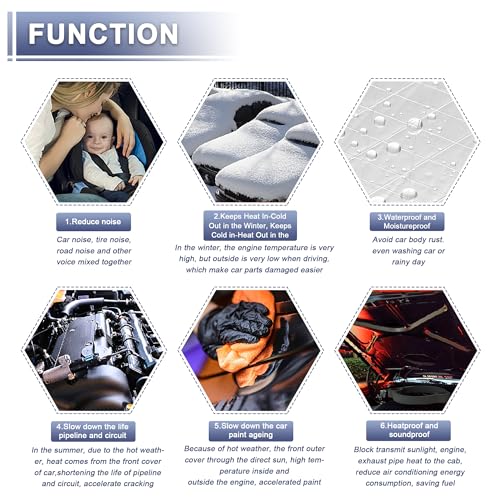 FUNCTION

1.Reduce noise

Car noise, tire noise, road noise and other voice mixed together

2.Keeps Heat In-Cold Out in the Winter, Keeps Cold in-Heat Out in the

In the winter, the engine temperature is very high, but outside is very low when driving, which make car parts damaged easier

3.Waterproof and Moistureproof

Avoid car body rust. even washing car or rainy day

4.Slow down the life pipeline and circuit

In the summer, due to the hot weather, heat comes from the front cover of car,shortening the life of pipeline and circuit, accelerate cracking

5.Slow down the car paint ageing

Because of hot weather, the front outer cover through the direct sun, high temperature inside and outside the engine, accelerated paint

6.Heatproof and soundproof

Block transmit sunlight, engine, exhaust pipe heat to the cab, reduce air conditioning energy consumption, saving fuel