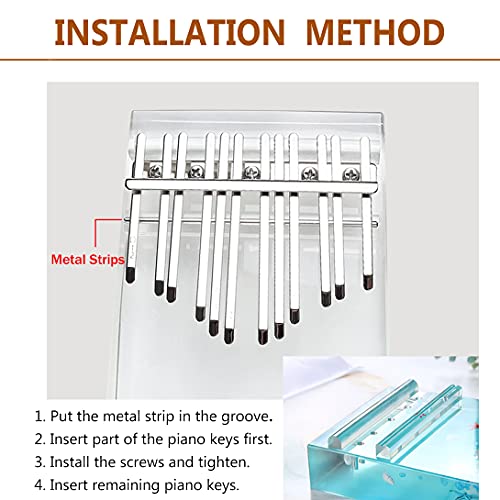 INSTALLATION METHOD

Metal Strips

1. Put the metal strip in the groove.
2. Insert part of the piano keys first.
3. Install the screws and tighten.
4. Insert remaining piano keys.