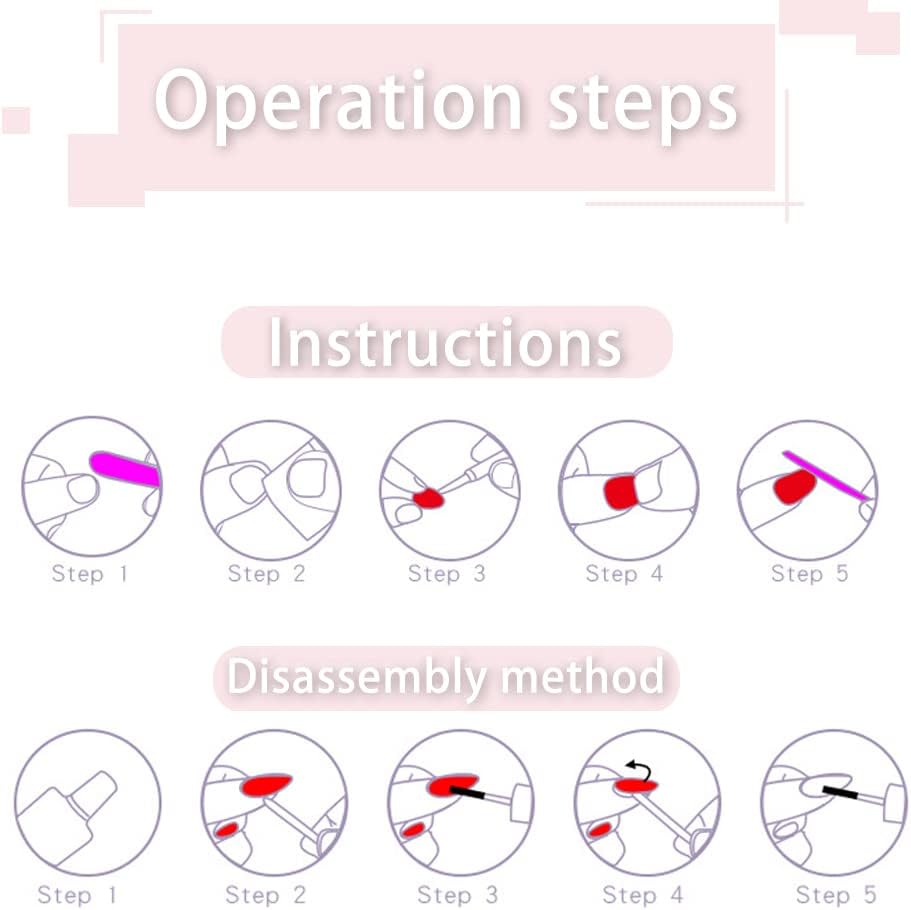 Operation steps

Instructions

Step 1

Step 2

Step 3

Step 4

Step 5

Disassembly method

Step 1

Step 2

Step 3

Step 4

Step 5