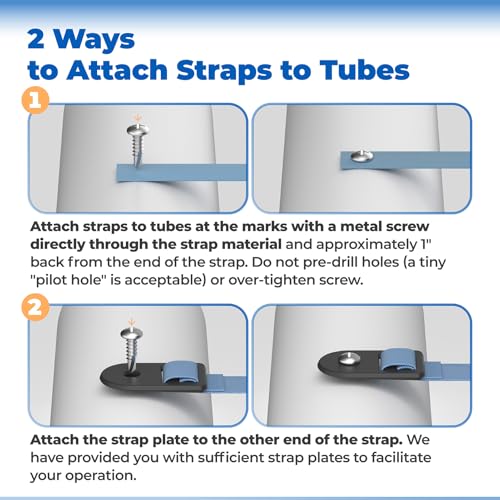 2 Ways
to Attach Straps to Tubes

1

Attach straps to tubes at the marks with a metal screw directly through the strap material and approximately 1" back from the end of the strap. Do not pre-drill holes (a tiny "pilot hole" is acceptable) or over-tighten screw.

2

Attach the strap plate to the other end of the strap. We have provided you with sufficient strap plates to facilitate your operation.