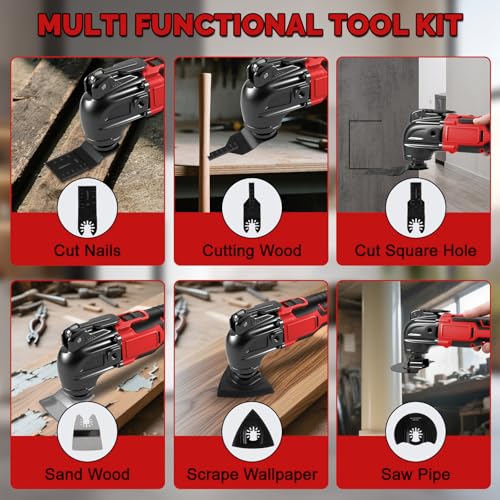 MULTI FUNCTIONAL TOOL KIT

Cut Nails

Cutting Wood

Cut Square Hole

Sand Wood

Scrape Wallpaper

Saw Pipe