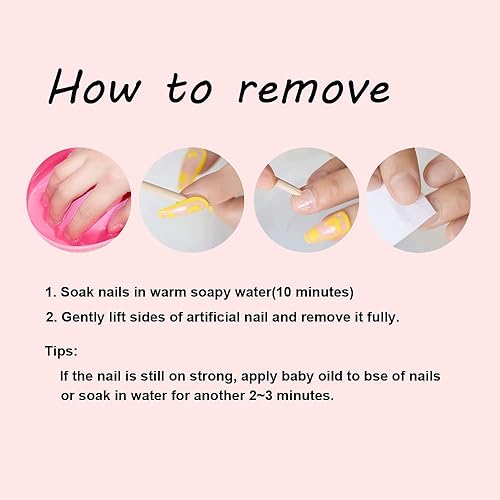 How to remove

1. Soak nails in warm soapy water(10 minutes)

2. Gently lift sides of artificial nail and remove it fully.

Tips:

If the nail is still on strong, apply baby oild to bse of nails or soak in water for another 2~3 minutes.