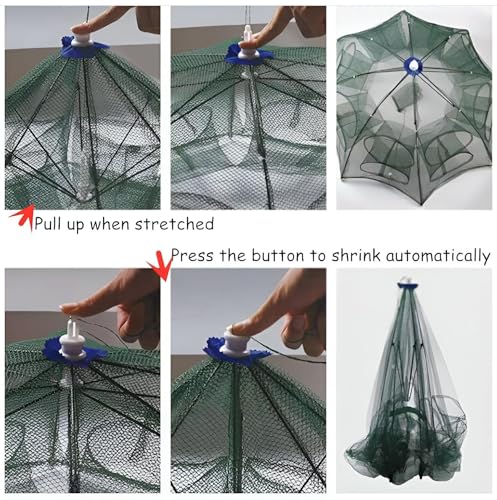 Pull up when stretched

Press the button to shrink automatically