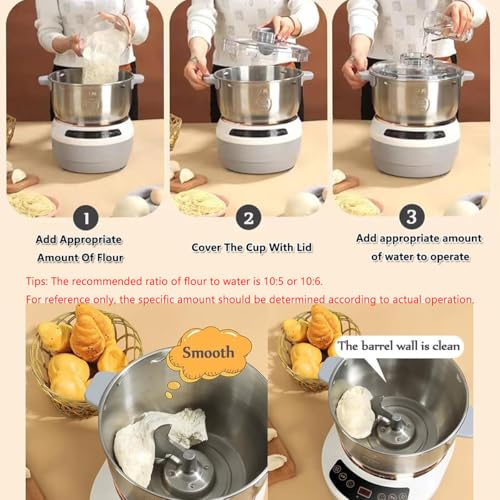 1

Add Appropriate Amount Of Flour

2

Cover The Cup With Lid

3

Add appropriate amount of water to operate

Tips: The recommended ratio of flour to water is 10:5 or 10:6.
For reference only, the specific amount should be determined according to actual operation.

Smooth

The barrel wall is clean